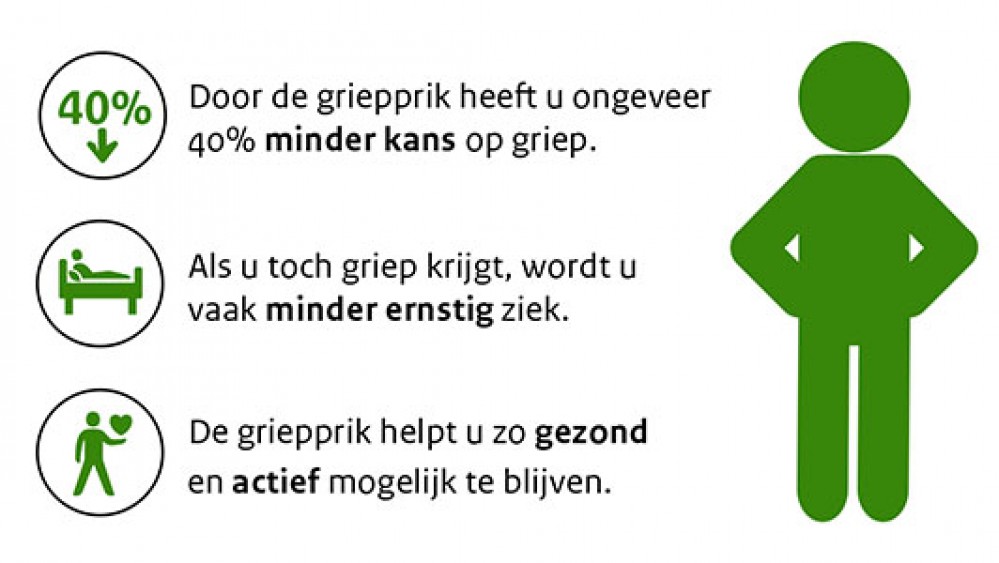 40%

Door de griepprik heeft u ongeveer 40% minder kans op griep.

Als u toch griep krijgt, wordt u vaak minder ernstig ziek.

De griepprik helpt u zo gezond en actief mogelijk te blijven.